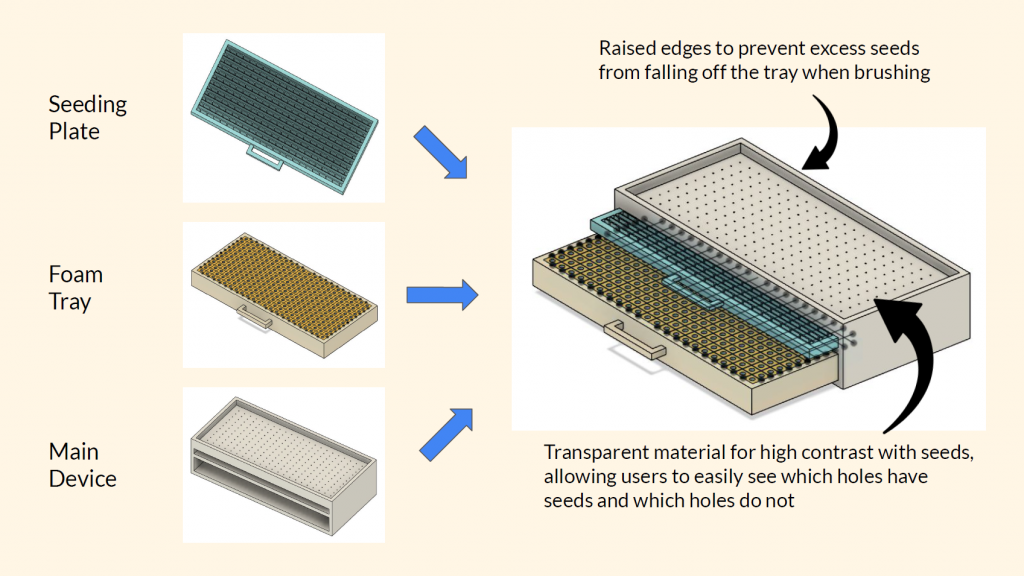 Seeding Plate

Foam Tray

Main Device

Raised edges to prevent excess seeds from falling off the tray when brushing

Transparent material for high contrast with seeds, allowing users to easily see which holes have seeds and which holes do not